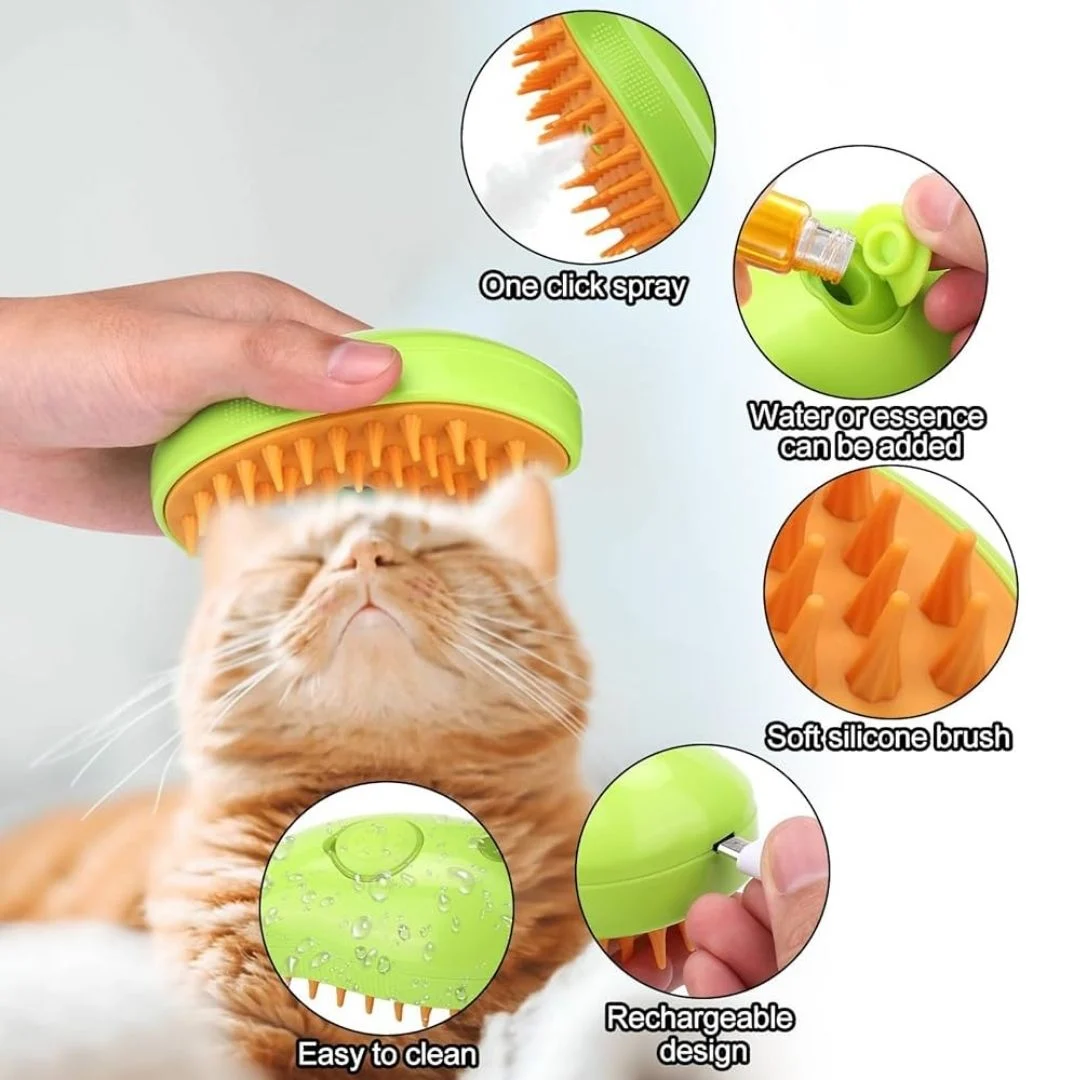 One click spray

Water or essence can be added

Soft silicone brush

Easy to clean

Rechargeable design